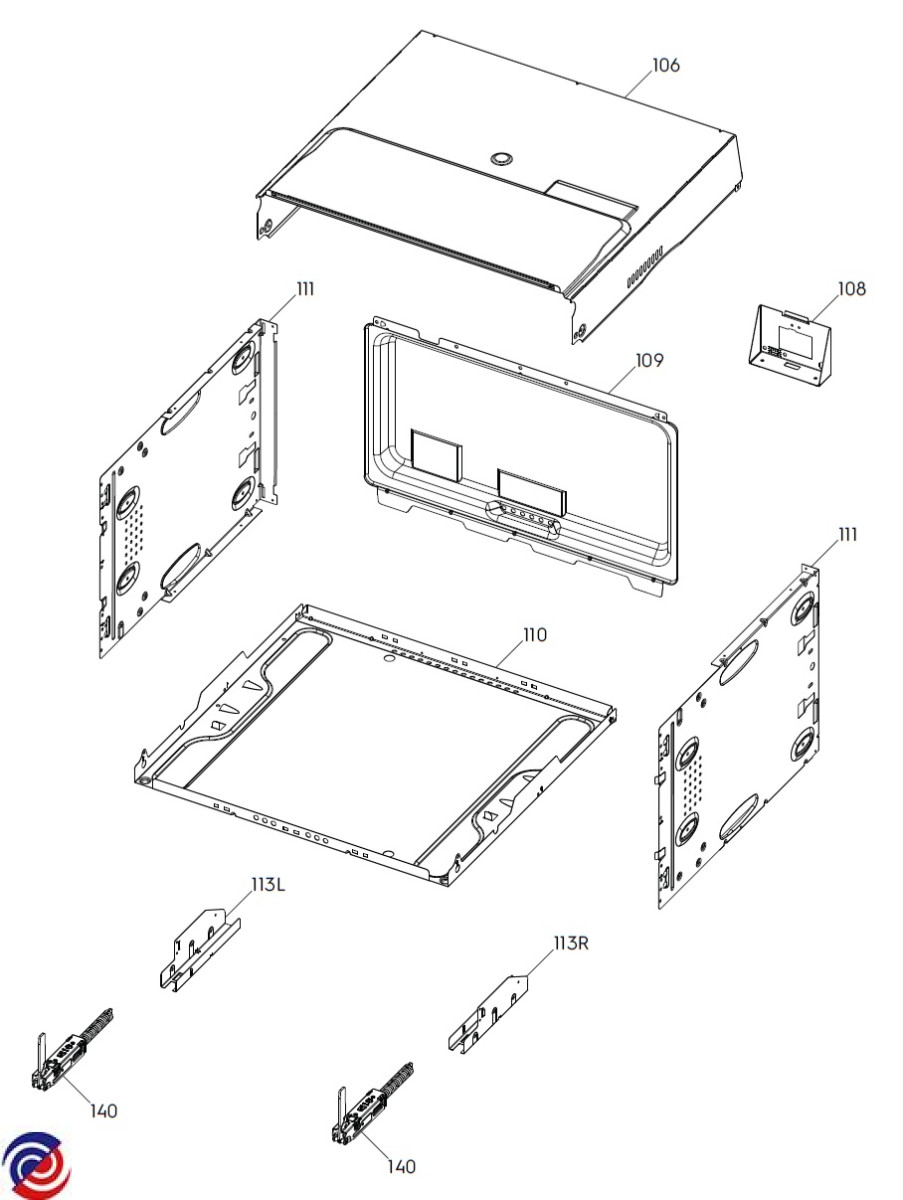 106

111

108

109

111

110

113L

113R

140

140